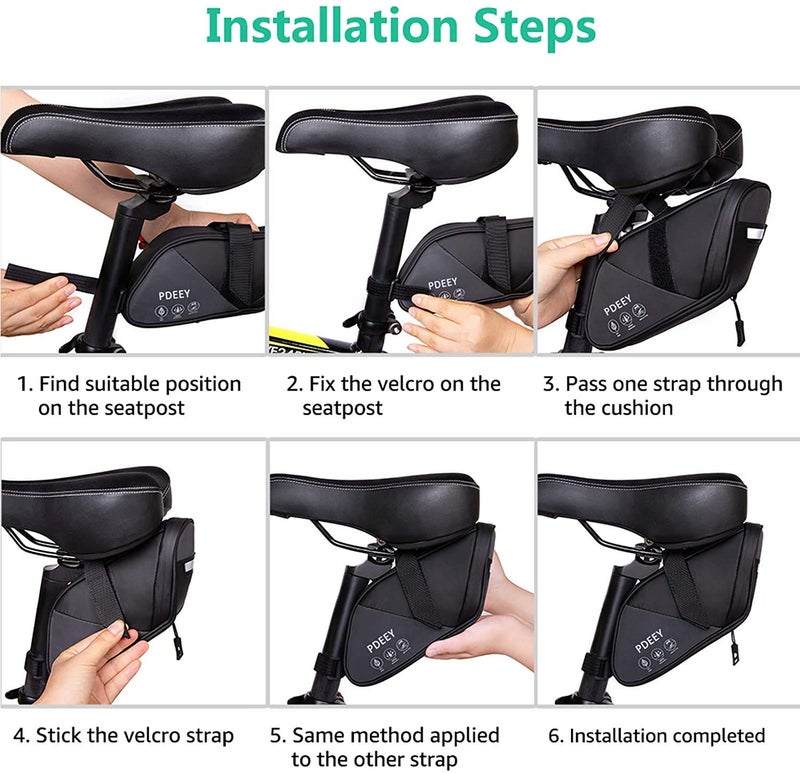 Installation Steps

PDEEY

PDEEY

PDEEY

1. Find suitable position on the seatpost

2. Fix the velcro on the seatpost

3. Pass one strap through the cushion

PDEEY

PDEEY

4. Stick the velcro strap

5. Same method applied to the other strap

6. Installation completed